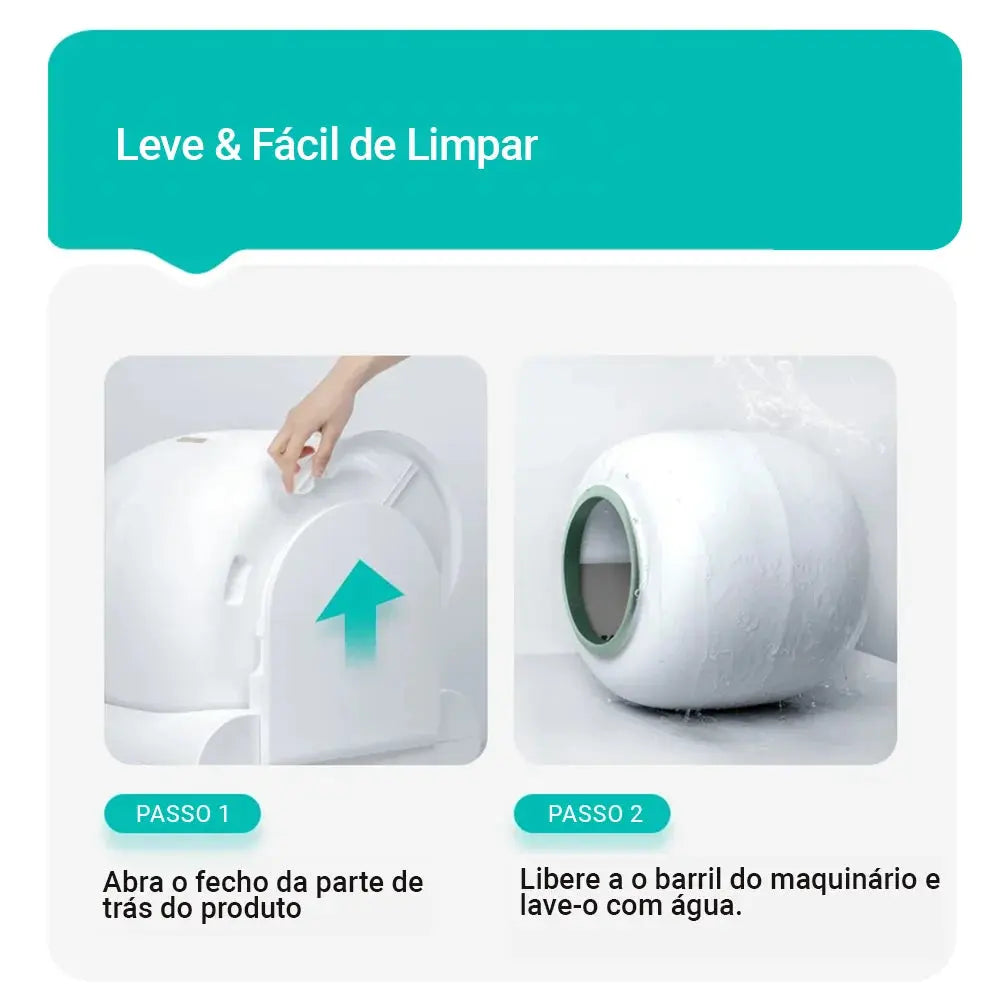 Leve & Fácil de Limpar

PASSO 1

Abra o fecho da parte de trás do produto

PASSO 2

Libere a o barril do maquinário e lave-o com água.