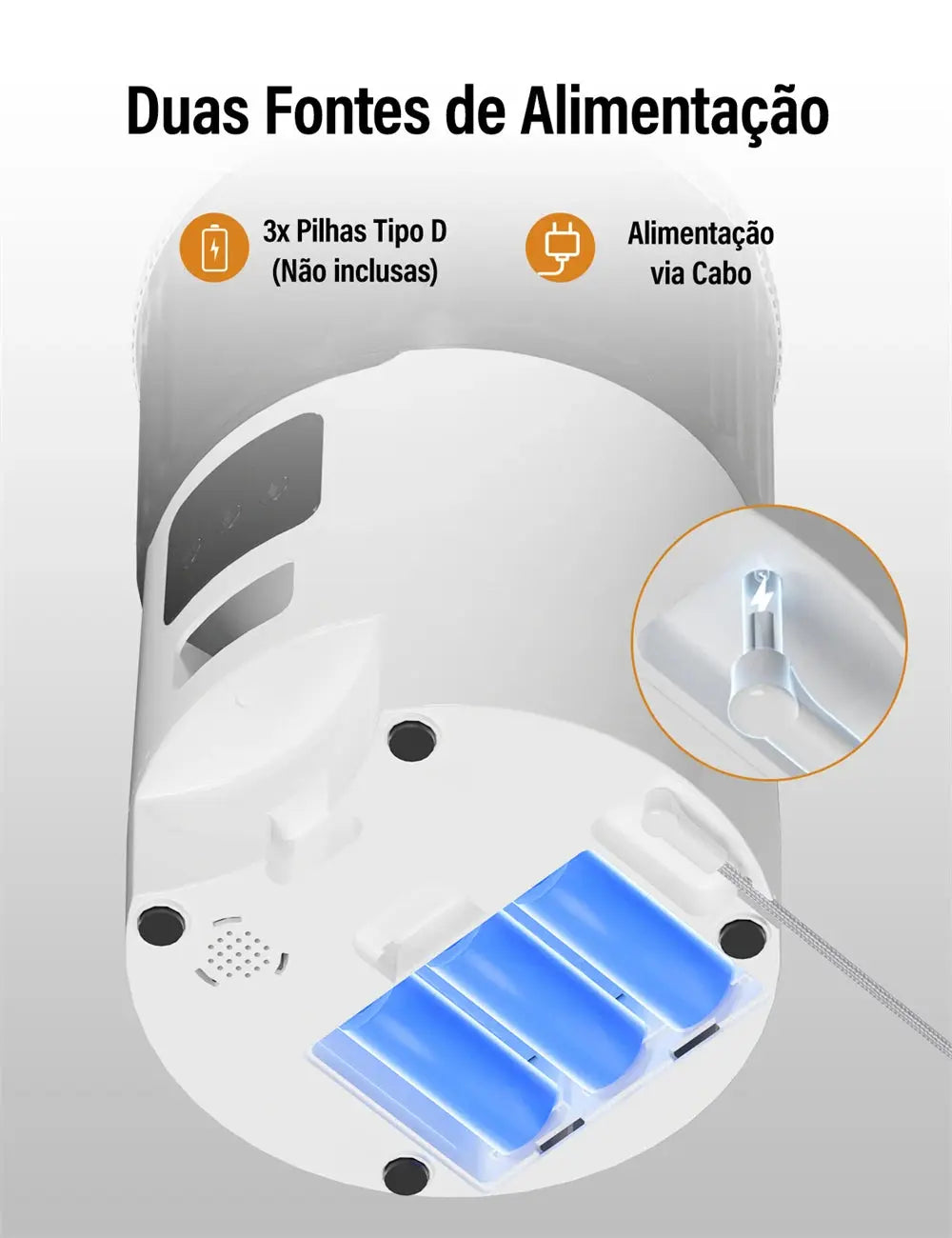 Duas Fontes de Alimentação

3x Pilhas Tipo D (Não inclusas)

Alimentação via Cabo